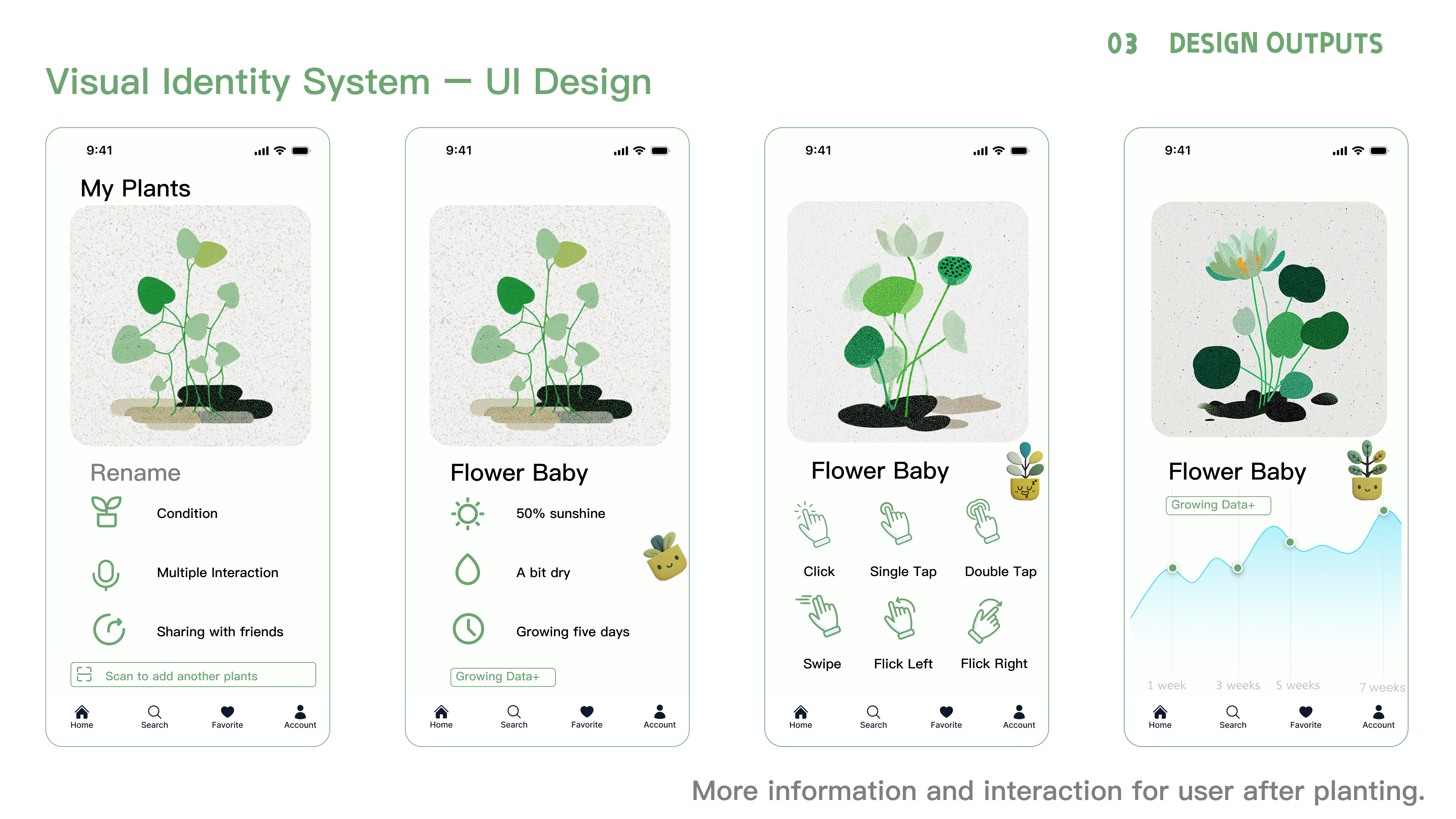 03 DESIGN OUTPUTS

Visual Identity System — UI Design

9:41

My Plants

Rename

Condition

Multiple Interaction

Sharing with friends

Scan to add another plants

Home Search Favorite Account

9:41

Flower Baby

50% sunshine

A bit dry

Growing five days

Growing Data+

Home Search Favorite Account

9:41

Flower Baby

Click Single Tap Double Tap

Swipe Flick Left Flick Right

Home Search Favorite Account

9:41

Flower Baby

Growing Data+

1 week 3 weeks 5 weeks 7 weeks

Home Search Favorite Account

More information and interaction for user after planting.